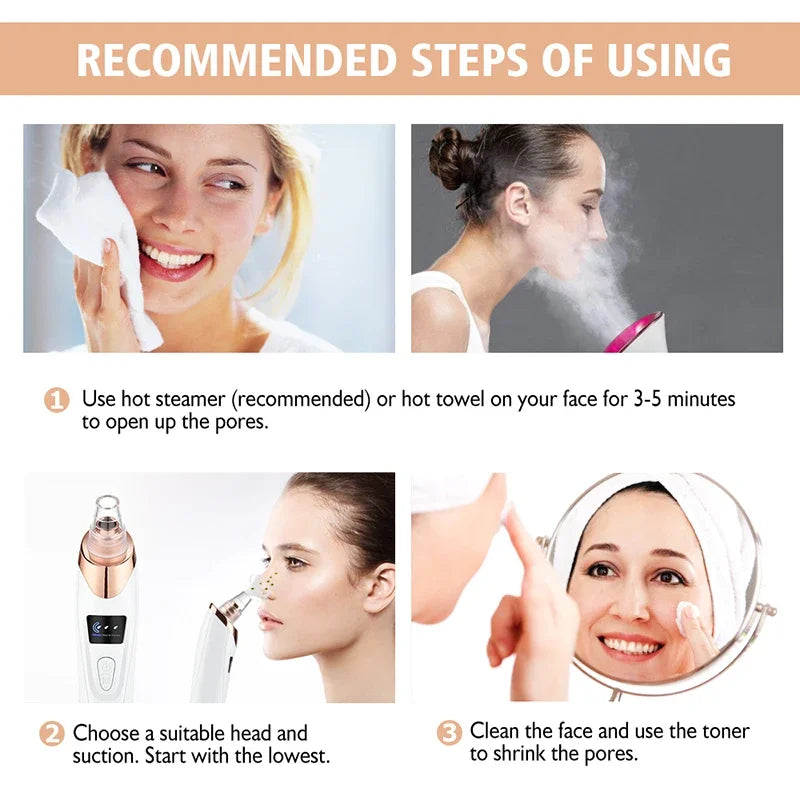 RECOMMENDED STEPS OF USING

1 Use hot steamer (recommended) or hot towel on your face for 3-5 minutes to open up the pores.

2 Choose a suitable head and suction. Start with the lowest.

3 Clean the face and use the toner to shrink the pores.