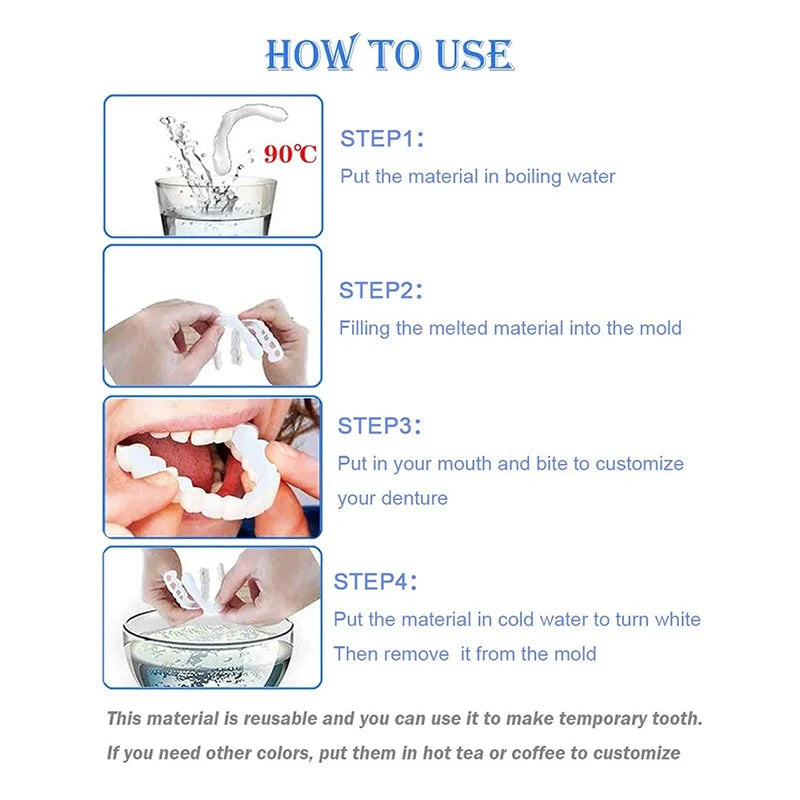 HOW TO USE

90℃

STEP1:
Put the material in boiling water

STEP2:
Filling the melted material into the mold

STEP3:
Put in your mouth and bite to customize your denture

STEP4:
Put the material in cold water to turn white
Then remove it from the mold

This material is reusable and you can use it to make temporary tooth.
If you need other colors, put them in hot tea or coffee to customize