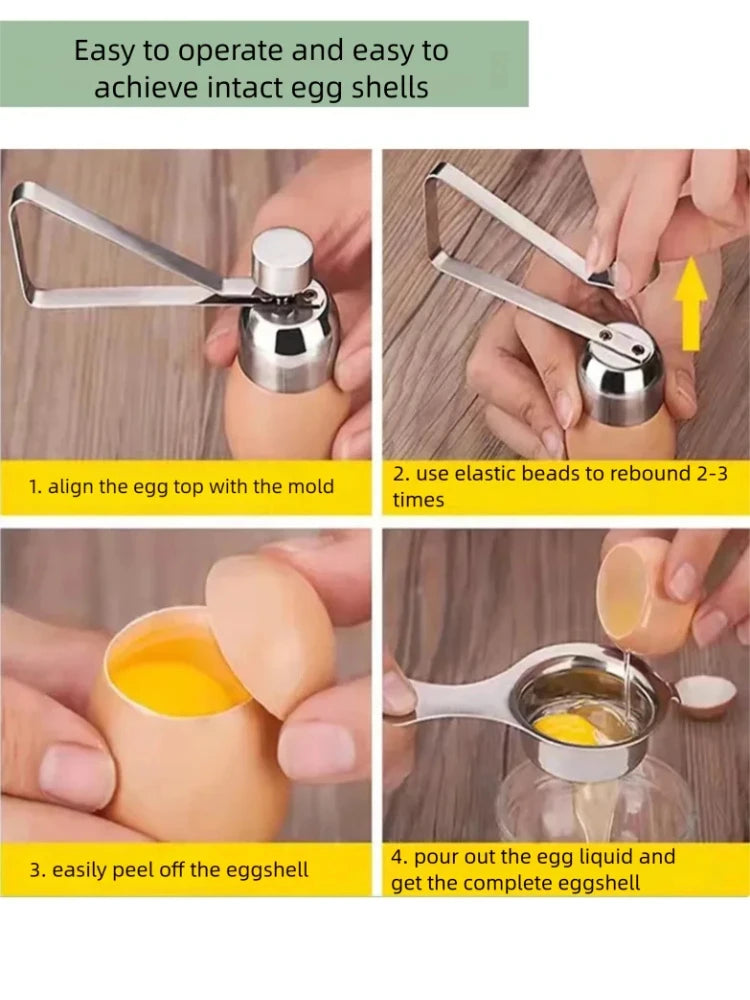 Easy to operate and easy to achieve intact egg shells

1. align the egg top with the mold

2. use elastic beads to rebound 2-3 times

3. easily peel off the eggshell

4. pour out the egg liquid and get the complete eggshell