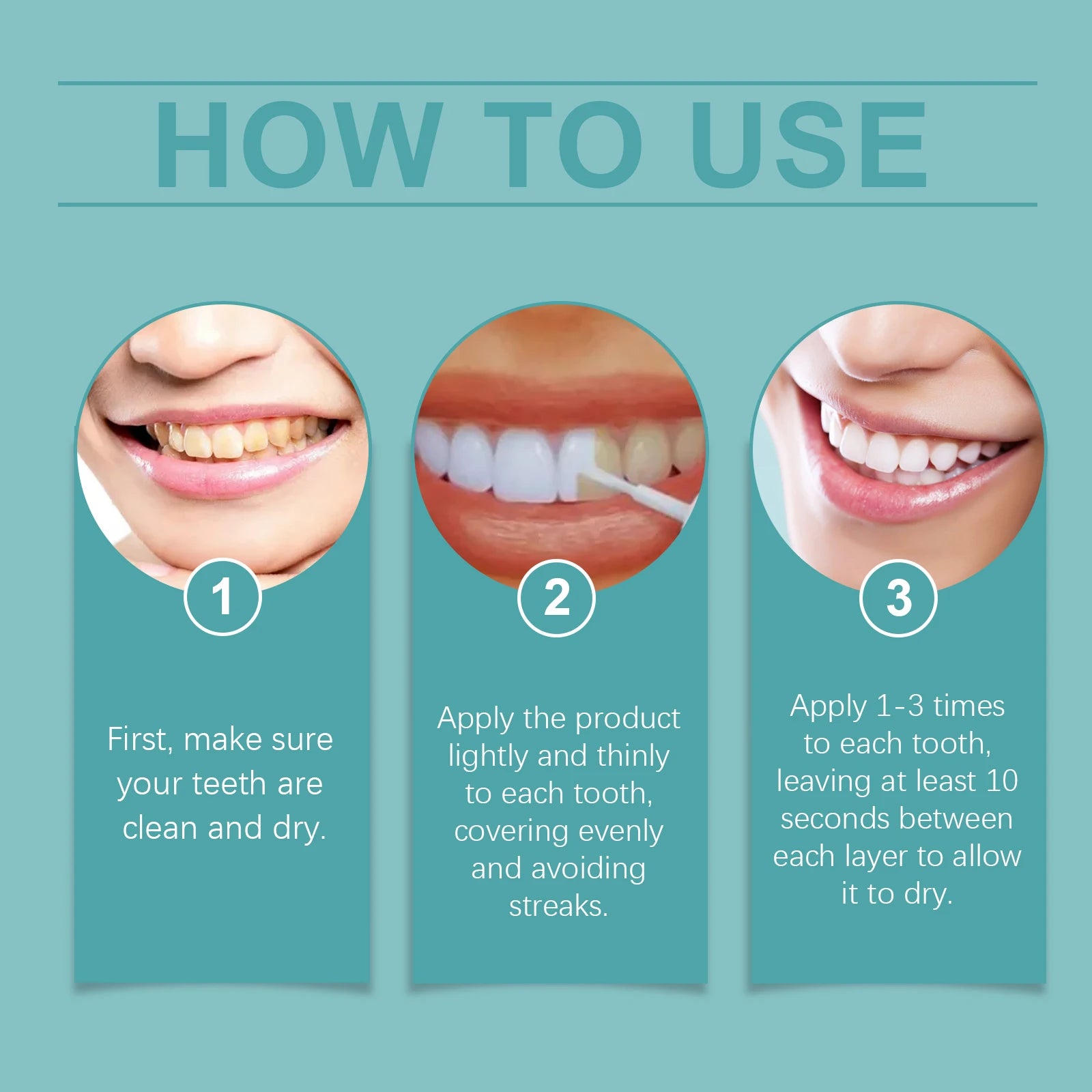 HOW TO USE

1

First, make sure your teeth are clean and dry.

2

Apply the product lightly and thinly to each tooth, covering evenly and avoiding streaks.

3

Apply 1-3 times to each tooth, leaving at least 10 seconds between each layer to allow it to dry.