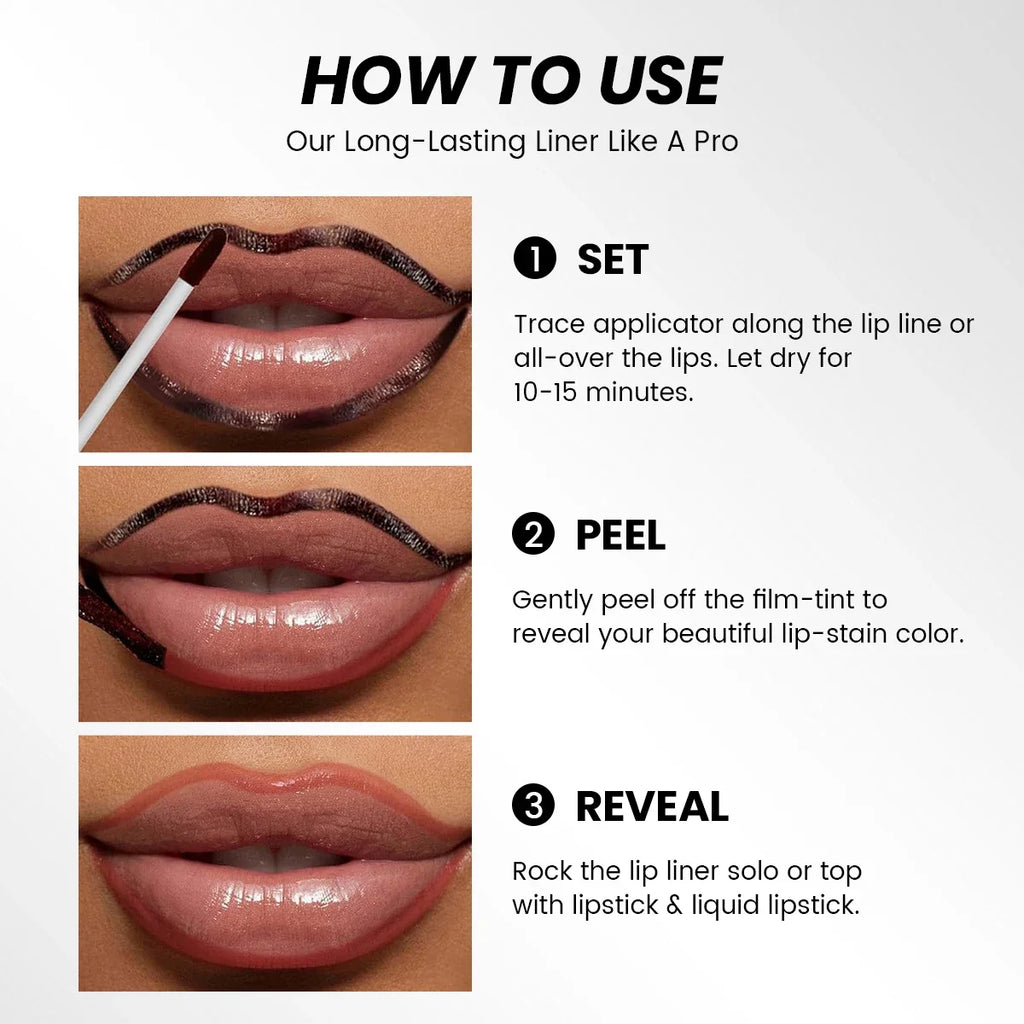 HOW TO USE
Our Long-Lasting Liner Like A Pro

1 SET

Trace applicator along the lip line or all-over the lips. Let dry for 10-15 minutes.

2 PEEL

Gently peel off the film-tint to reveal your beautiful lip-stain color.

3 REVEAL

Rock the lip liner solo or top with lipstick & liquid lipstick.